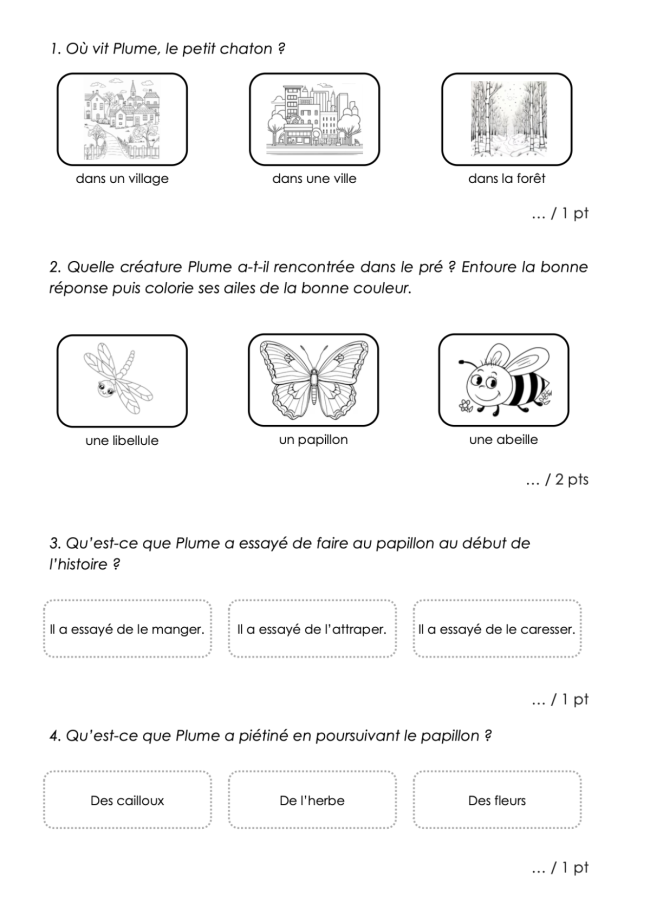 1. Où vit Plume, le petit chaton ?

dans un village

dans une ville

dans la forêt

… / 1 pt

2. Quelle créature Plume a-t-il rencontrée dans le pré ? Entoure la bonne réponse puis colorie ses ailes de la bonne couleur.

une libellule

un papillon

une abeille

… / 2 pts

3. Qu'est-ce que Plume a essayé de faire au papillon au début de l'histoire ?

Il a essayé de le manger.

Il a essayé de l'attraper.

Il a essayé de le caresser.

… / 1 pt

4. Qu'est-ce que Plume a piétiné en poursuivant le papillon ?

Des cailloux

De l'herbe

Des fleurs

… / 1 pt