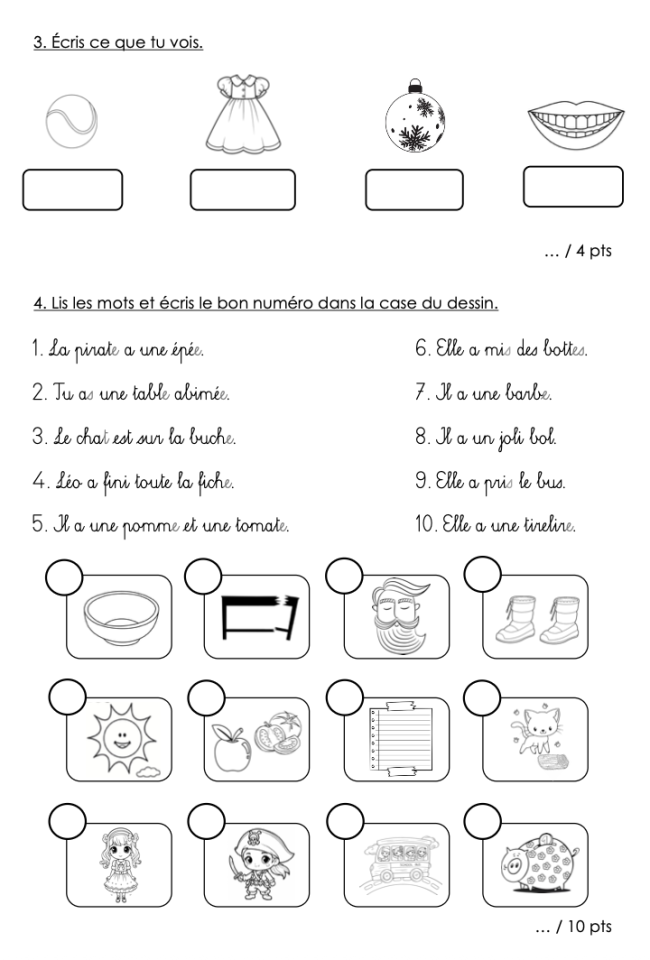 3. Écris ce que tu vois.

… / 4 pts

4. Lis les mots et écris le bon numéro dans la case du dessin.

1. La pirate a une épée.
2. Tu as une table abimée.
3. Le chat est sur la buche.
4. Léo a fini toute la fiche.
5. Il a une pomme et une tomate.

6. Elle a mis des bottes.
7. Il a une barbe.
8. Il a un joli bol.
9. Elle a pris le bus.
10. Elle a une tirelire.

… / 10 pts